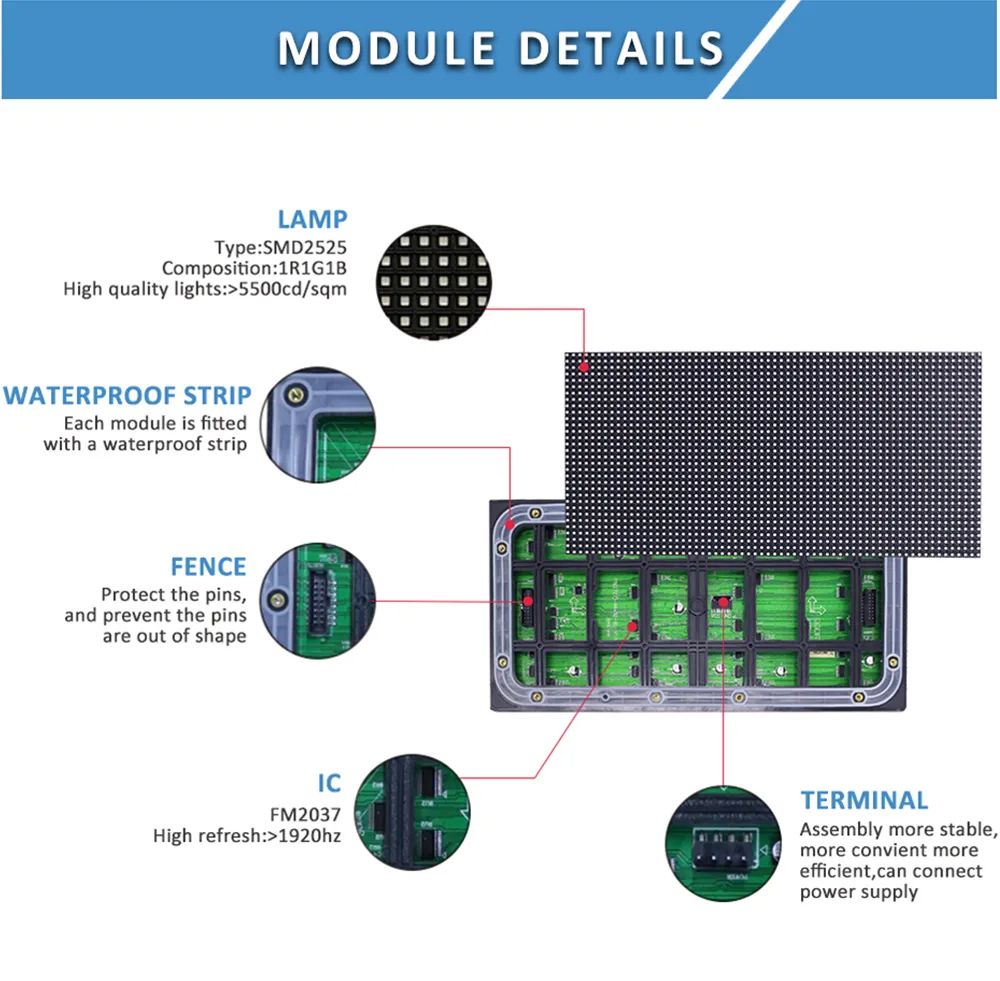 MODULE DETAILS

LAMP
Type:SMD2525
Composition:1R1G1B
High quality lights:>5500cd/sqm

WATERPROOF STRIP
Each module is fitted with a waterproof strip

FENCE
Protect the pins, and prevent the pins are out of shape

IC
FM2037
High refresh:>1920hz

TERMINAL
Assembly more stable, more convient more efficient,can connect power supply