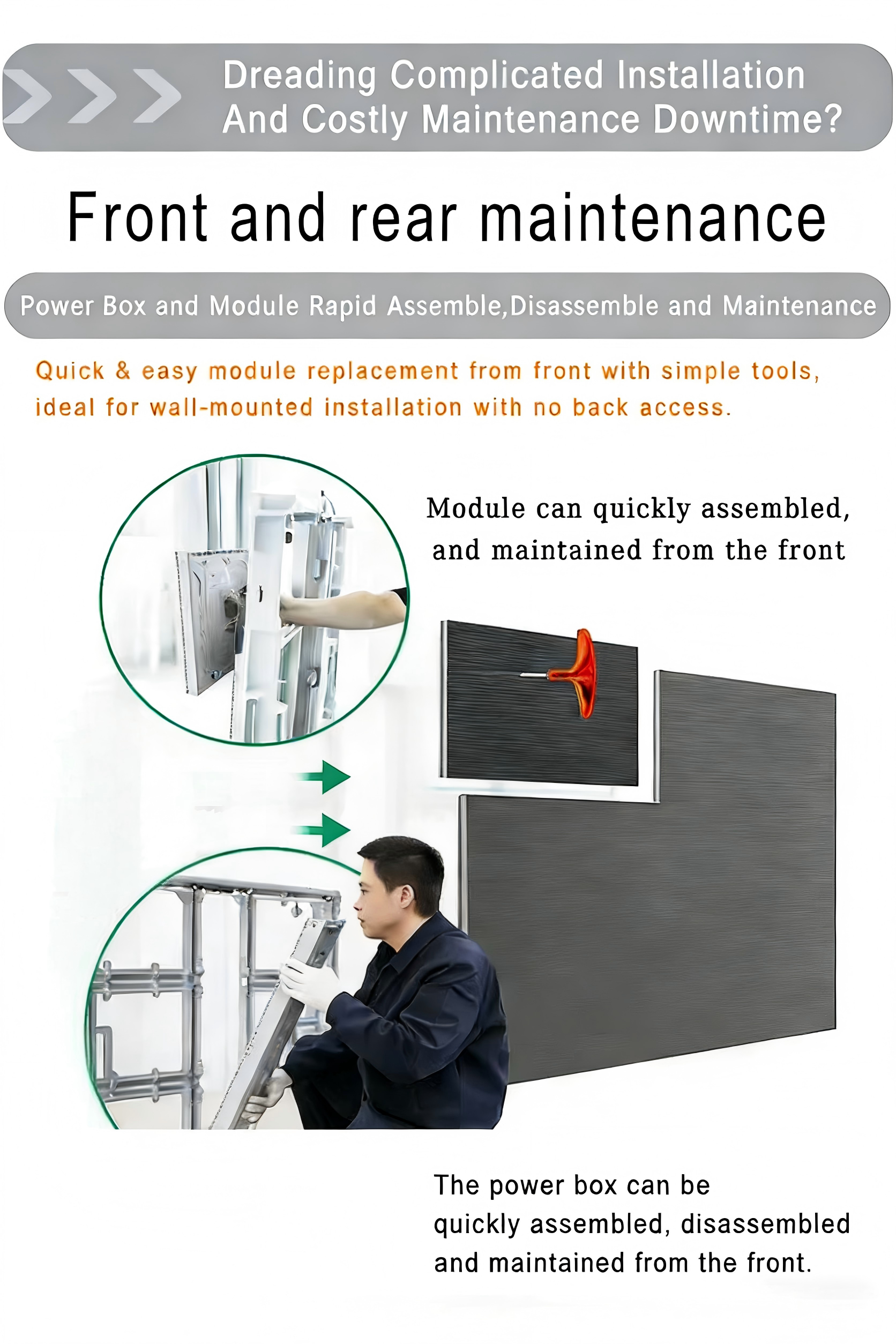 Dreading Complicated Installation
And Costly Maintenance Downtime?

Front and rear maintenance

Power Box and Module Rapid Assemble,Disassemble and Maintenance

Quick & easy module replacement from front with simple tools, ideal for wall-mounted installation with no back access.

Module can quickly assembled, and maintained from the front

The power box can be quickly assembled, disassembled and maintained from the front.